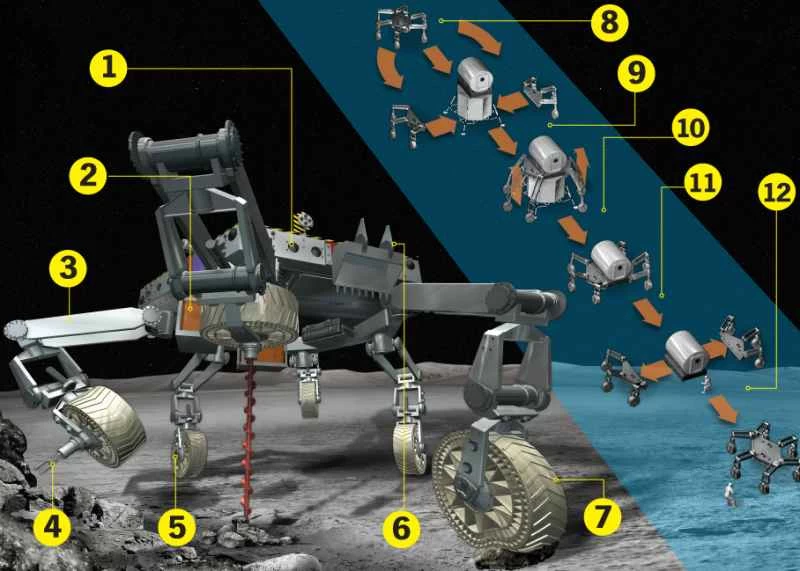 1
2
3
4
5
6
7
8
9
10
11
12