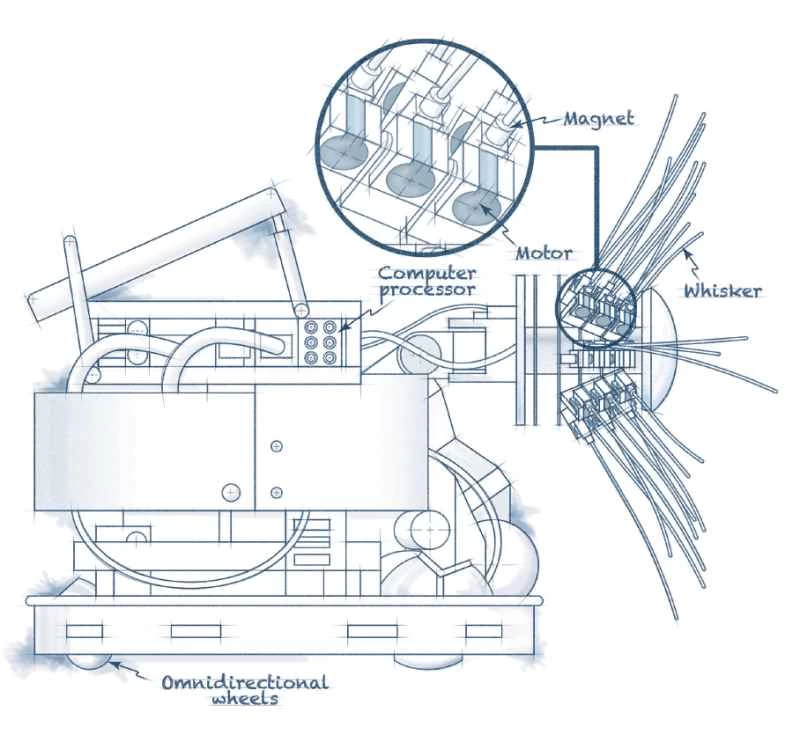 Magnet

Motor

Computer processor

Whisker

Omnidirectional wheels